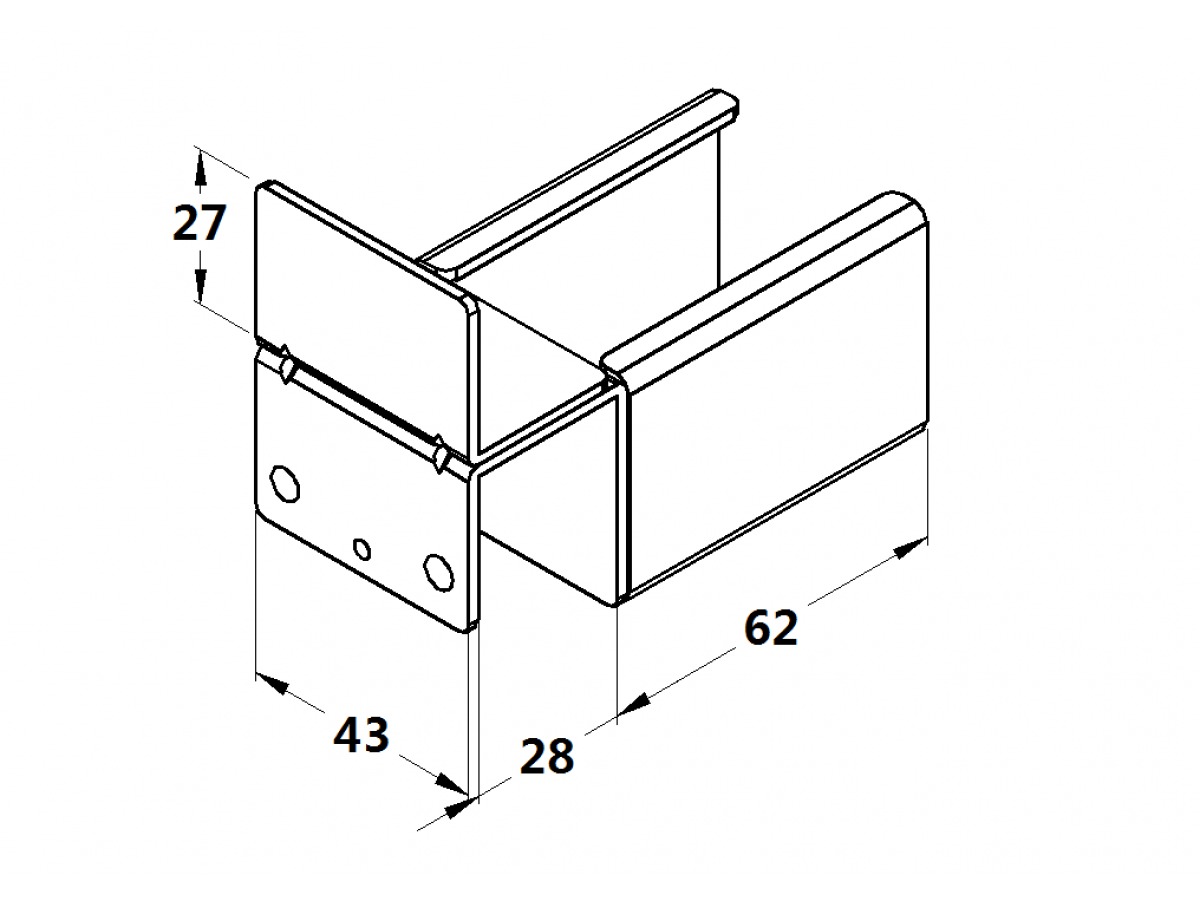 27

62

43

28